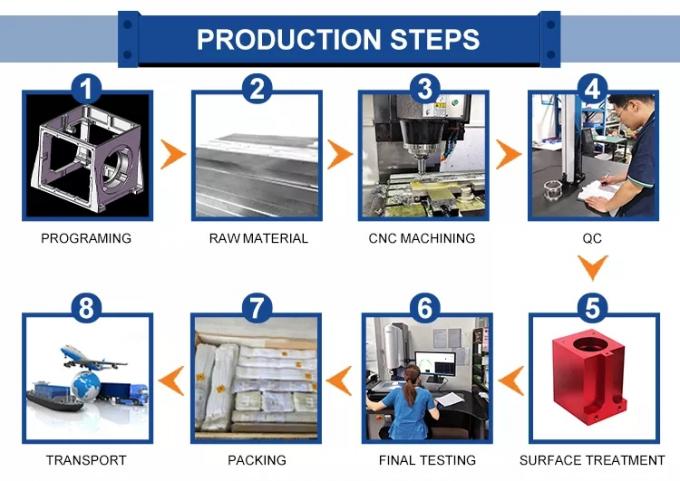 PRODUCTION STEPS

1
PROGRAMING

2
RAW MATERIAL

3
CNC MACHINING

4
QC

5
SURFACE TREATMENT

6
FINAL TESTING

7
PACKING

8
TRANSPORT